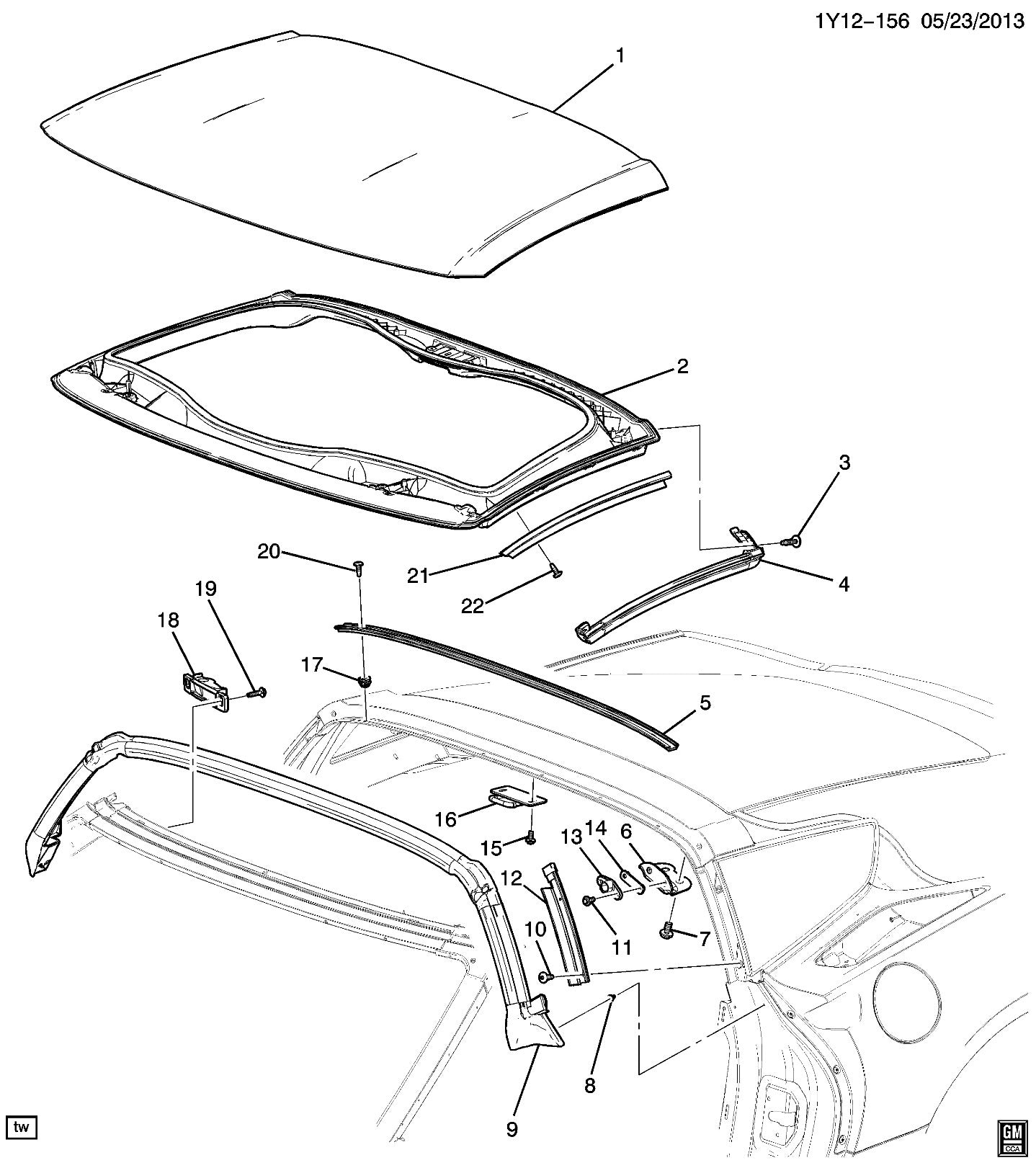 1Y12-156 05/23/2013

1

2

3

4

20

21

22

19

18

17

5

16

15

13 14 6

12

10

11

7

8

9

tw

GM
CCA